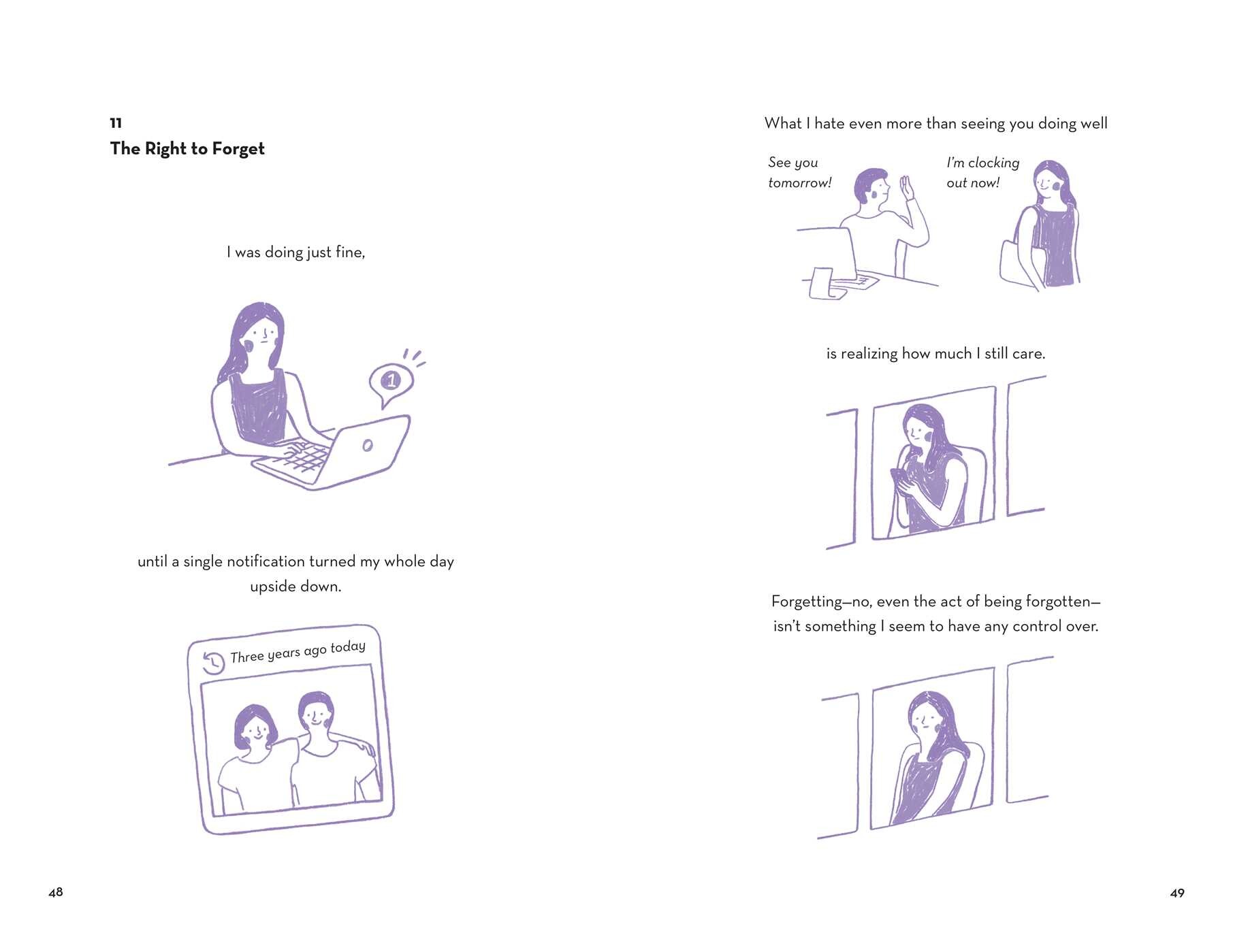 11
The Right to Forget

I was doing just fine,

1

until a single notification turned my whole day upside down.

Three years ago today

48

What I hate even more than seeing you doing well

See you tomorrow!

I'm clocking out now!

is realizing how much I still care.

Forgetting—no, even the act of being forgotten—isn't something I seem to have any control over.

49