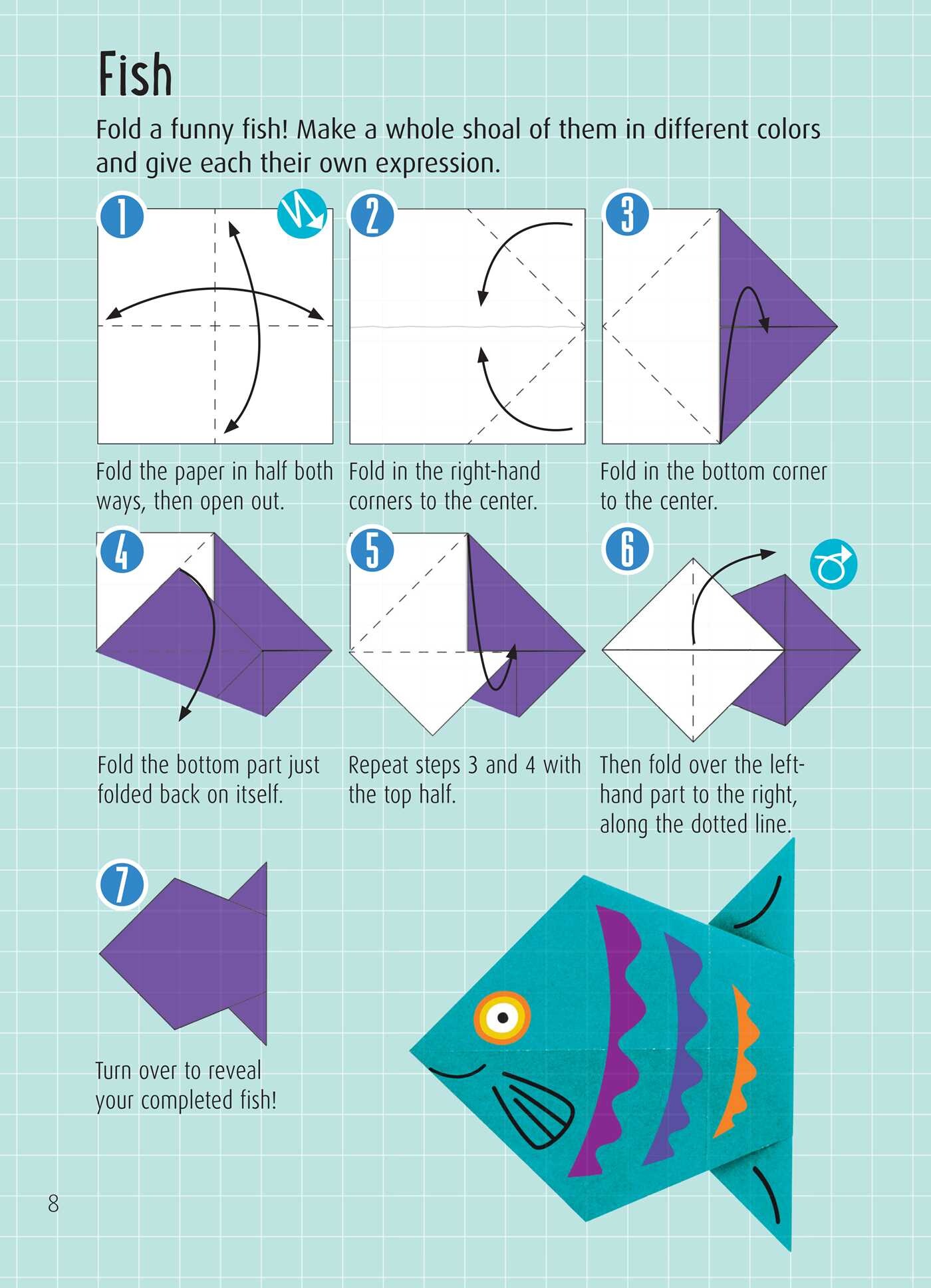 Fish

Fold a funny fish! Make a whole shoal of them in different colors and give each their own expression.

1

Fold the paper in half both ways, then open out.

2

Fold in the right-hand corners to the center.

3

Fold in the bottom corner to the center.

4

Fold the bottom part just folded back on itself.

5

Repeat steps 3 and 4 with the top half.

6

Then fold over the left-hand part to the right, along the dotted line.

7

Turn over to reveal your completed fish!

8