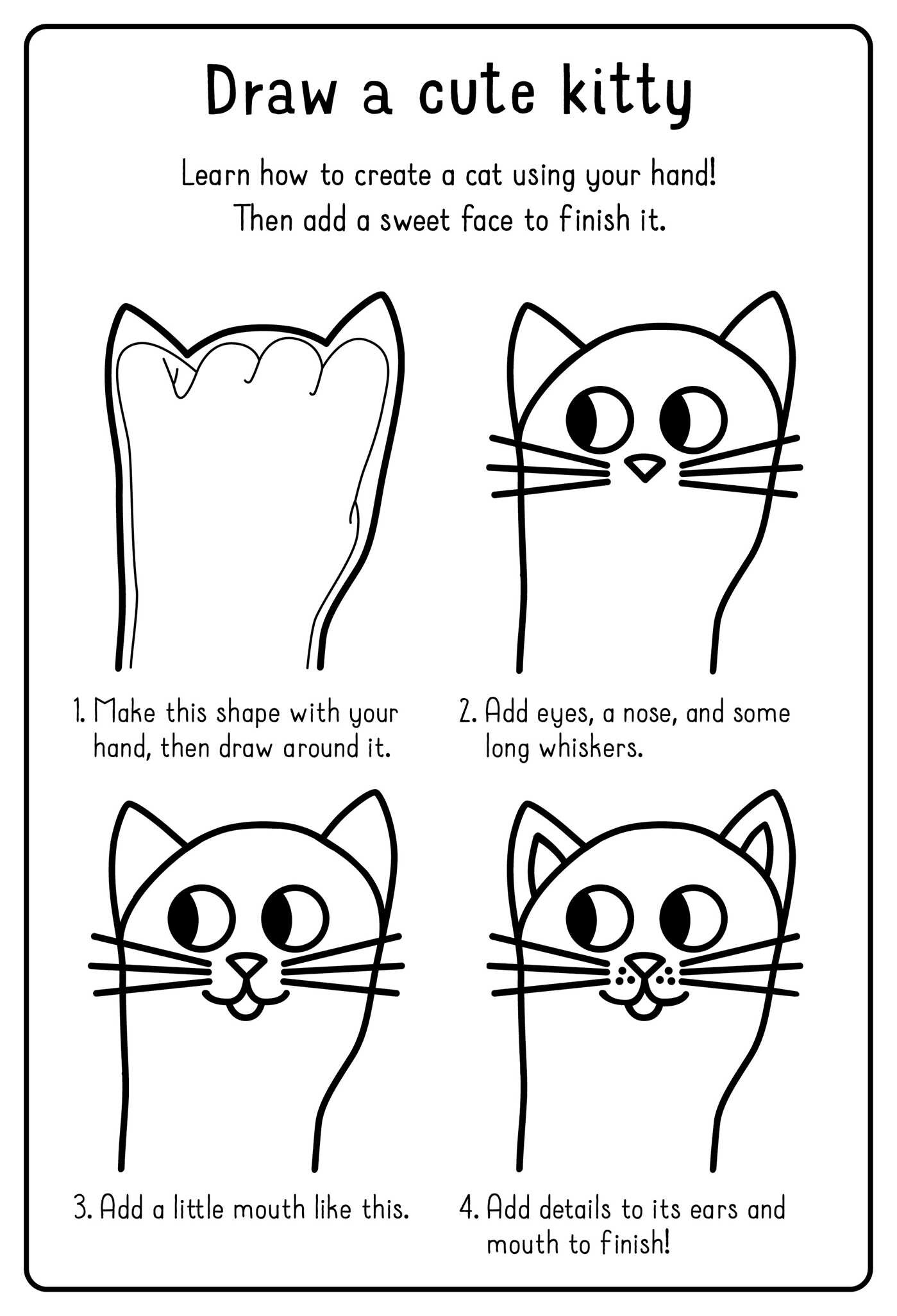 Draw a cute kitty

Learn how to create a cat using your hand! Then add a sweet face to finish it.

1. Make this shape with your hand, then draw around it.

2. Add eyes, a nose, and some long whiskers.

3. Add a little mouth like this.

4. Add details to its ears and mouth to finish!