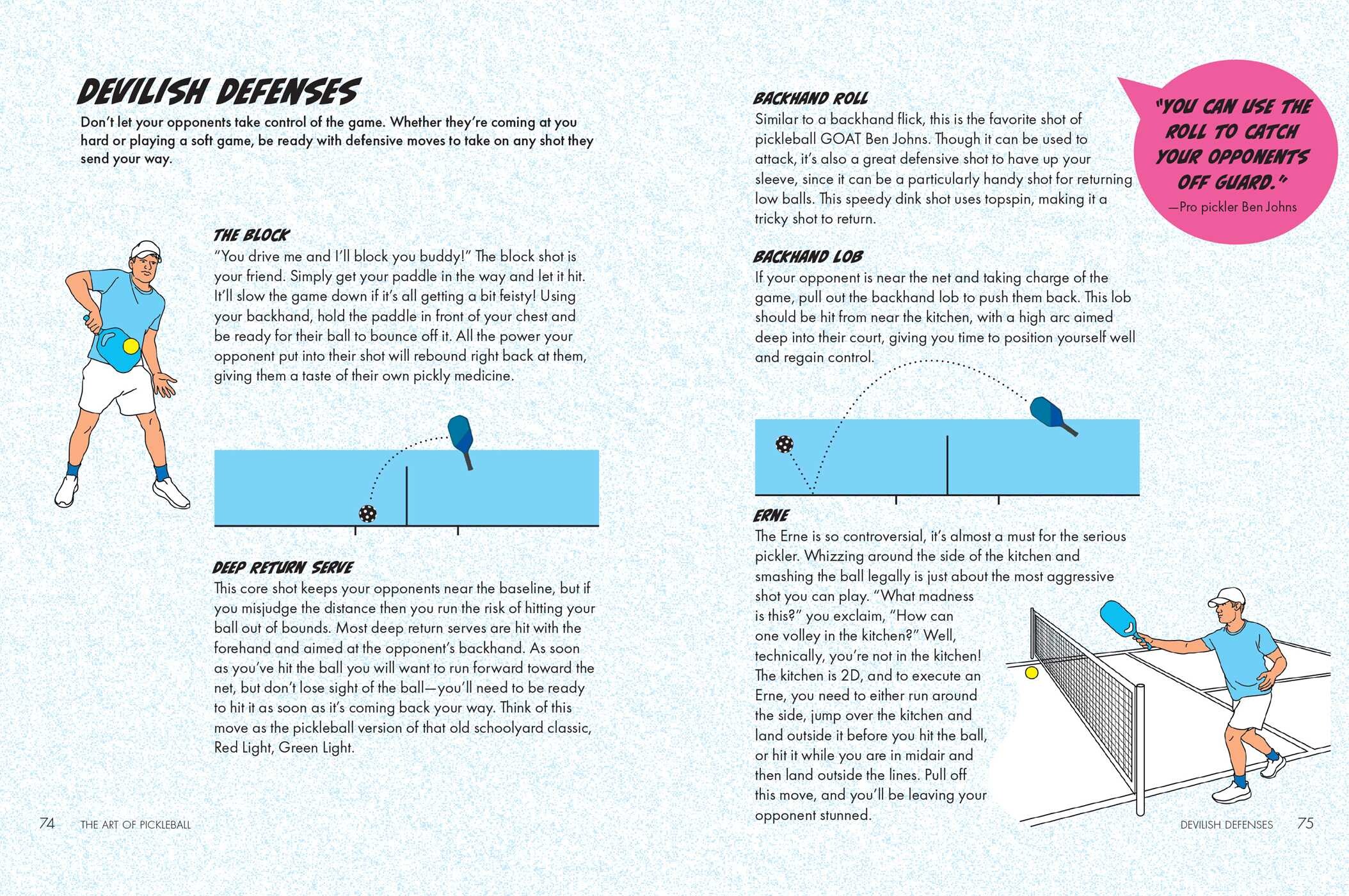 DEVILISH DEFENSES

Don't let your opponents take control of the game. Whether they're coming at you hard or playing a soft game, be ready with defensive moves to take on any shot they send your way.

THE BLOCK

"You drive me and I'll block you buddy!" The block shot is your friend. Simply get your paddle in the way and let it hit. It'll slow the game down if it's all getting a bit feisty! Using your backhand, hold the paddle in front of your chest and be ready for their ball to bounce off it. All the power your opponent put into their shot will rebound right back at them, giving them a taste of their own pickly medicine.

DEEP RETURN SERVE

This core shot keeps your opponents near the baseline, but if you misjudge the distance then you run the risk of hitting your ball out of bounds. Most deep return serves are hit with the forehand and aimed at the opponent's backhand. As soon as you've hit the ball you will want to run forward toward the net, but don't lose sight of the ball—you'll need to be ready to hit it as soon as it's coming back your way. Think of this move as the pickleball version of that old schoolyard classic, Red Light, Green Light.

74 THE ART OF PICKLEBALL

BACKHAND ROLL

Similar to a backhand flick, this is the favorite shot of pickleball GOAT Ben Johns. Though it can be used to attack, it's also a great defensive shot to have up your sleeve, since it can be a particularly handy shot for returning low balls. This speedy dink shot uses topspin, making it a tricky shot to return.

"YOU CAN USE THE ROLL TO CATCH YOUR OPPONENTS OFF GUARD."
—Pro pickler Ben Johns

BACKHAND LOB

If your opponent is near the net and taking charge of the game, pull out the backhand lob to push them back. This lob should be hit from near the kitchen, with a high arc aimed deep into their court, giving you time to position yourself well and regain control.

ERNE

The Erne is so controversial, it's almost a must for the serious pickler. Whizzing around the side of the kitchen and smashing the ball legally is just about the most aggressive shot you can play. "What madness is this?" you exclaim, "How can one volley in the kitchen?" Well, technically, you're not in the kitchen! The kitchen is 2D, and to execute an Erne, you need to either run around the side, jump over the kitchen and land outside it before you hit the ball, or hit it while you are in midair and then land outside the lines. Pull off this move, and you'll be leaving your opponent stunned.

DEVILISH DEFENSES 75