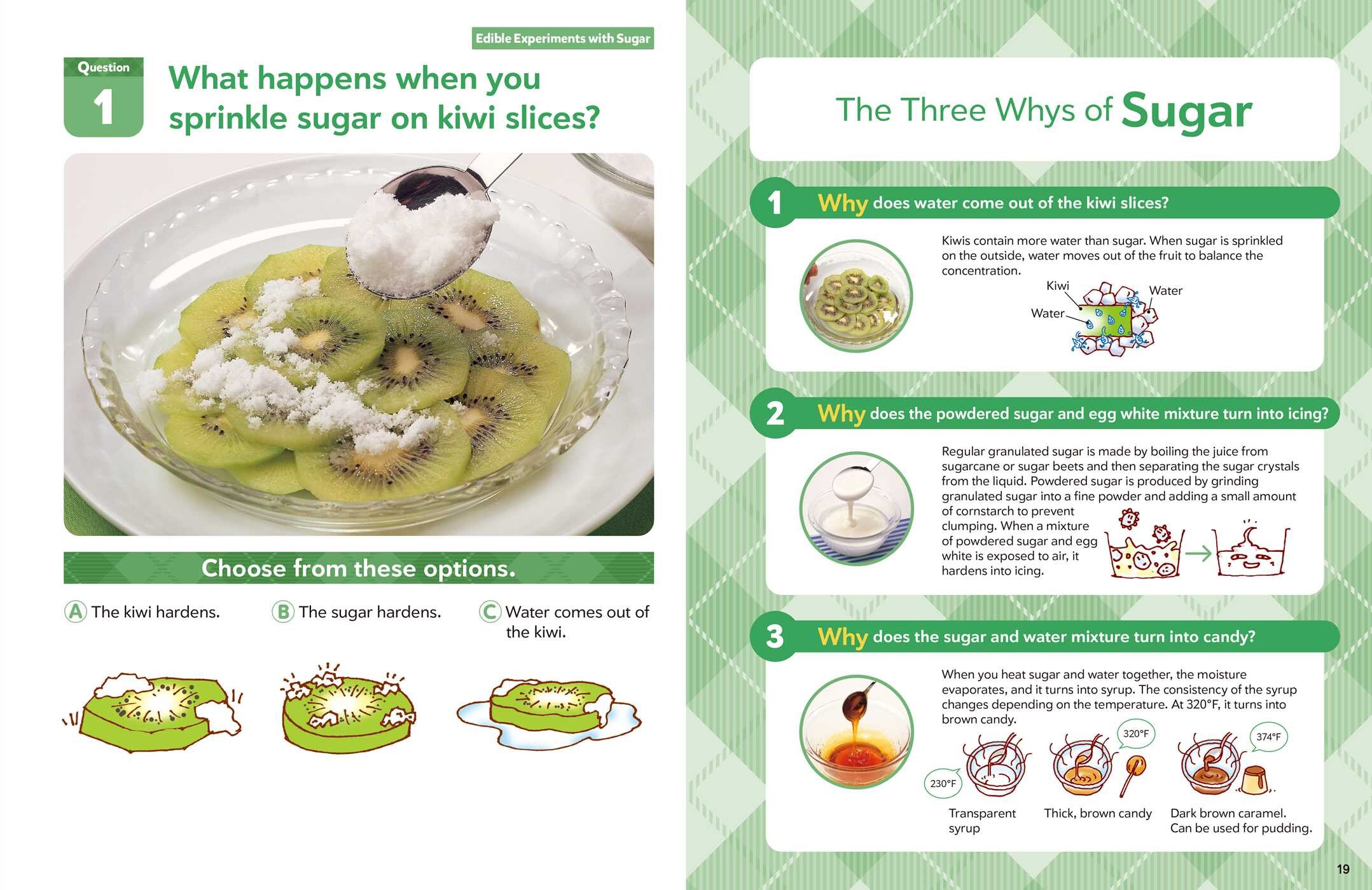 Edible Experiments with Sugar

Question 1

What happens when you sprinkle sugar on kiwi slices?

Choose from these options.

A The kiwi hardens.

B The sugar hardens.

C Water comes out of the kiwi.

The Three Whys of Sugar

1 Why does water come out of the kiwi slices?

Kiwis contain more water than sugar. When sugar is sprinkled on the outside, water moves out of the fruit to balance the concentration.

Kiwi

Water

Water

2 Why does the powdered sugar and egg white mixture turn into icing?

Regular granulated sugar is made by boiling the juice from sugarcane or sugar beets and then separating the sugar crystals from the liquid. Powdered sugar is produced by grinding granulated sugar into a fine powder and adding a small amount of cornstarch to prevent clumping. When a mixture of powdered sugar and egg white is exposed to air, it hardens into icing.

3 Why does the sugar and water mixture turn into candy?

When you heat sugar and water together, the moisture evaporates, and it turns into syrup. The consistency of the syrup changes depending on the temperature. At 320°F, it turns into brown candy.

230°F

Transparent syrup

320°F

Thick, brown candy

374°F

Dark brown caramel. Can be used for pudding.

19