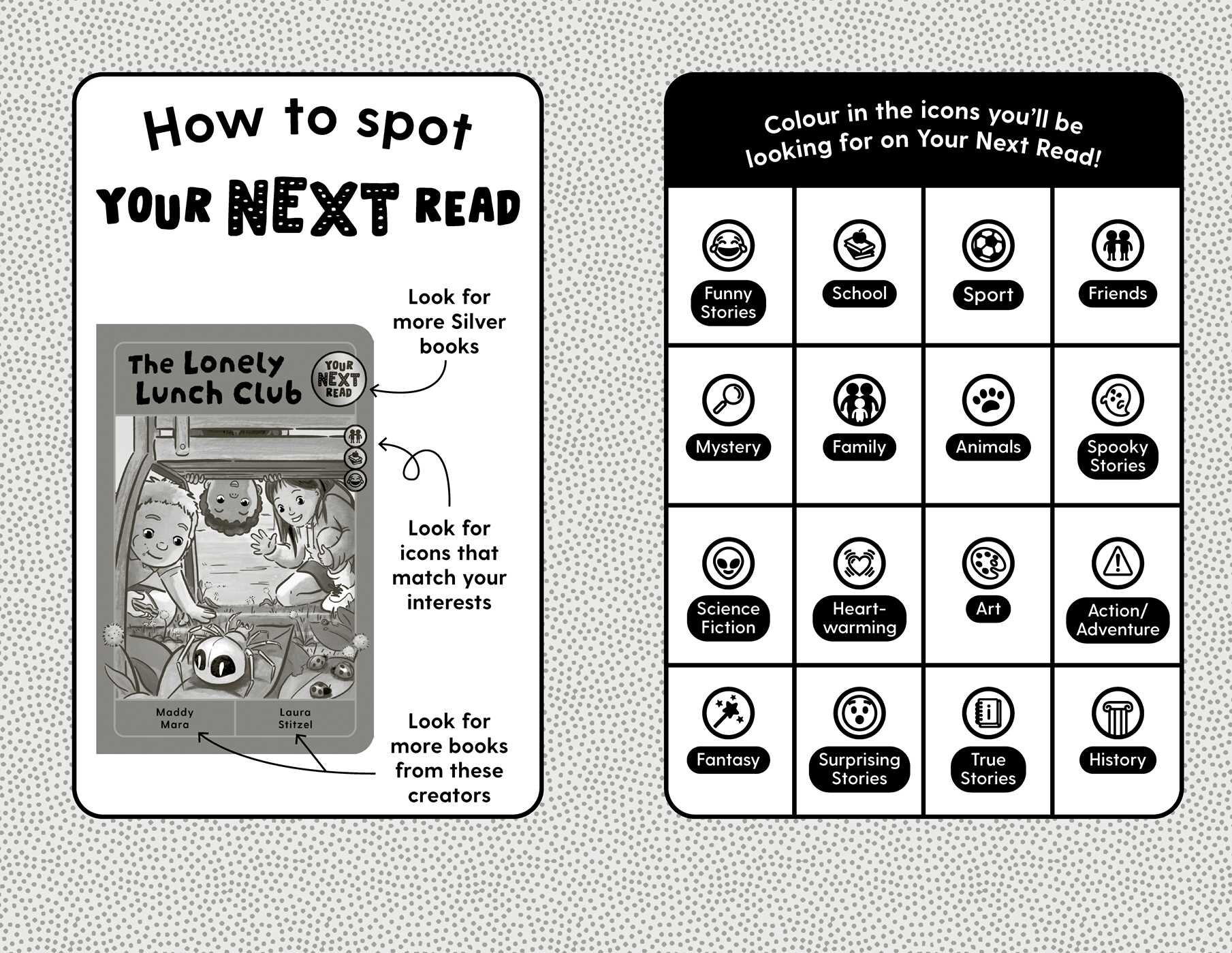 How to spot

YOUR NEXT READ

The Lonely Lunch Club

YOUR NEXT READ

Maddy Mara

Laura Stitzel

Look for more Silver books

Look for icons that match your interests

Look for more books from these creators

Colour in the icons you'll be looking for on Your Next Read!

| Funny Stories | School | Sport | Friends |
|---|---|---|---|
| Mystery | Family | Animals | Spooky Stories |
| Science Fiction | Heart-warming | Art | Action/ Adventure |
| Fantasy | Surprising Stories | True Stories | History |