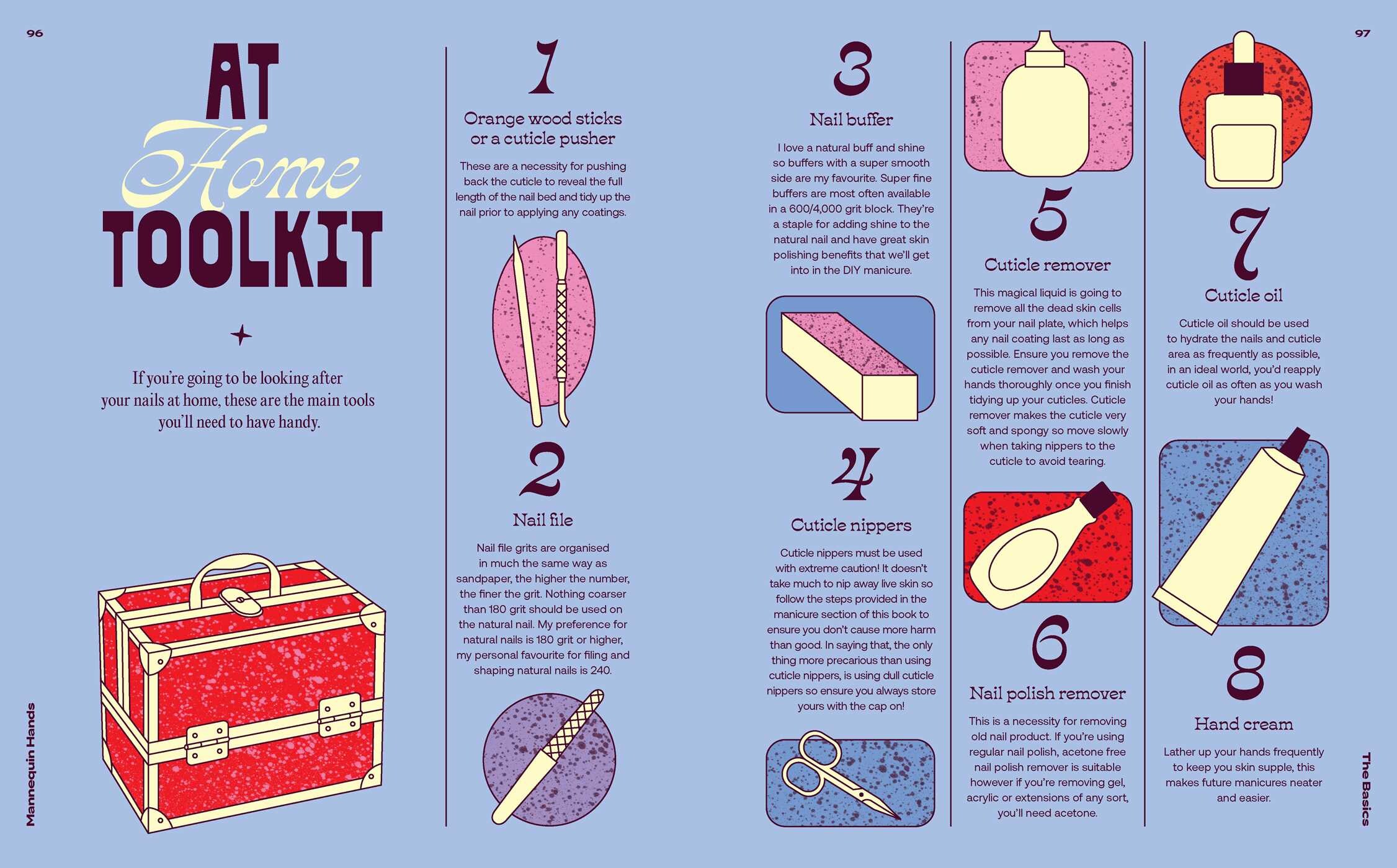 96

AT
Home
TOOLKIT

If you're going to be looking after your nails at home, these are the main tools you'll need to have handy.

Mannequin Hands

1

Orange wood sticks or a cuticle pusher

These are a necessity for pushing back the cuticle to reveal the full length of the nail bed and tidy up the nail prior to applying any coatings.

2

Nail file

Nail file grits are organised in much the same way as sandpaper, the higher the number, the finer the grit. Nothing coarser than 180 grit should be used on the natural nail. My preference for natural nails is 180 grit or higher, my personal favourite for filing and shaping natural nails is 240.

3

Nail buffer

I love a natural buff and shine so buffers with a super smooth side are my favourite. Super fine buffers are most often available in a 600/4,000 grit block. They're a staple for adding shine to the natural nail and have great skin polishing benefits that we'll get into in the DIY manicure.

4

Cuticle nippers

Cuticle nippers must be used with extreme caution! It doesn't take much to nip away live skin so follow the steps provided in the manicure section of this book to ensure you don't cause more harm than good. In saying that, the only thing more precarious than using cuticle nippers, is using dull cuticle nippers so ensure you always store yours with the cap on!

5

Cuticle remover

This magical liquid is going to remove all the dead skin cells from your nail plate, which helps any nail coating last as long as possible. Ensure you remove the cuticle remover and wash your hands thoroughly once you finish tidying up your cuticles. Cuticle remover makes the cuticle very soft and spongy so move slowly when taking nippers to the cuticle to avoid tearing.

6

Nail polish remover

This is a necessity for removing old nail product. If you're using regular nail polish, acetone free nail polish remover is suitable however if you're removing gel, acrylic or extensions of any sort, you'll need acetone.

97

7

Cuticle oil

Cuticle oil should be used to hydrate the nails and cuticle area as frequently as possible, in an ideal world, you'd reapply cuticle oil as often as you wash your hands!

8

Hand cream

Lather up your hands frequently to keep you skin supple, this makes future manicures neater and easier.

The Basics