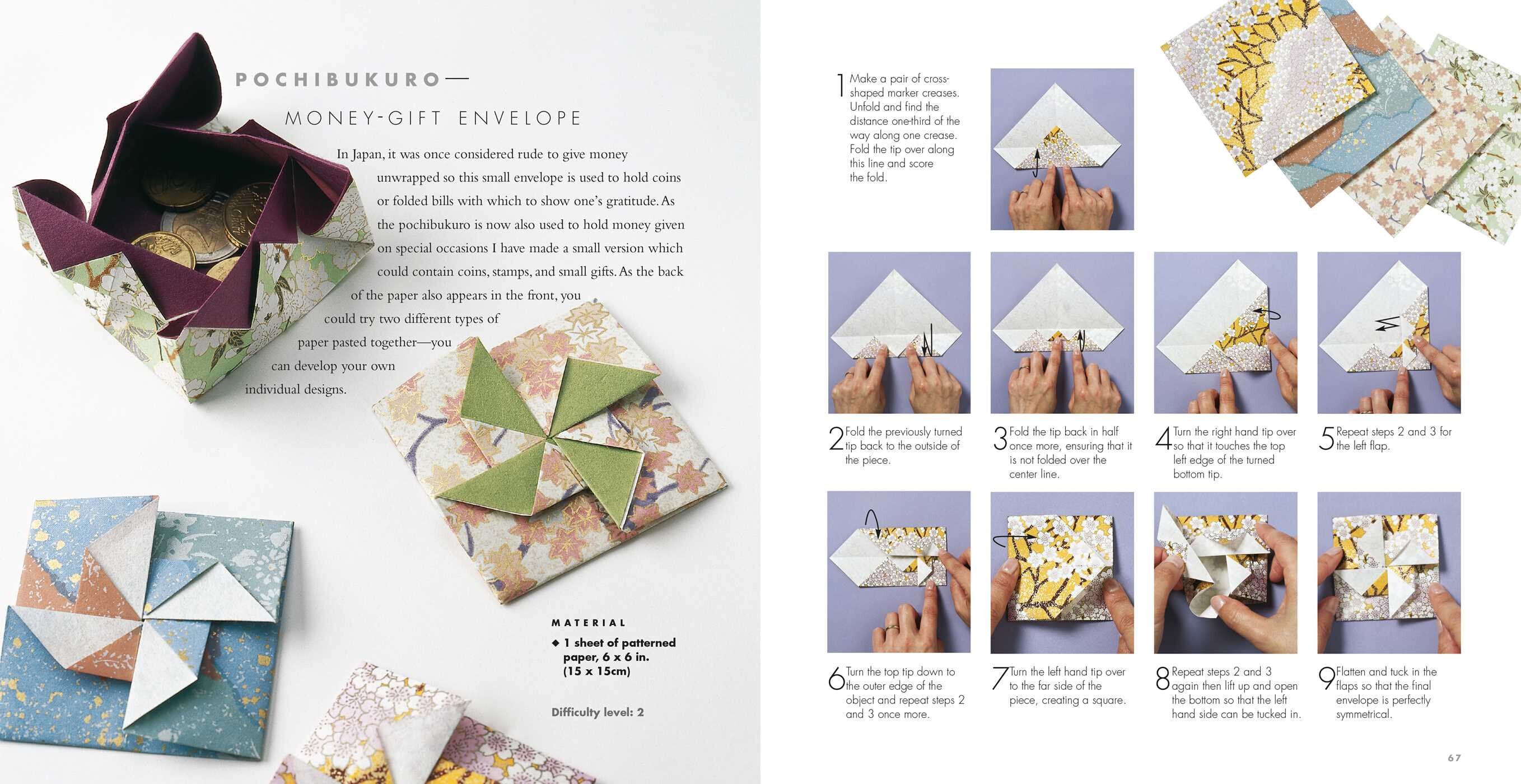 POCHIBUKURO—

MONEY-GIFT ENVELOPE

In Japan, it was once considered rude to give money unwrapped so this small envelope is used to hold coins or folded bills with which to show one's gratitude. As the pochibukuro is now also used to hold money given on special occasions I have made a small version which could contain coins, stamps, and small gifts. As the back of the paper also appears in the front, you could try two different types of paper pasted together—you can develop your own individual designs.

MATERIAL

◆ 1 sheet of patterned paper, 6 x 6 in. (15 x 15cm)

Difficulty level: 2

1 Make a pair of cross-shaped marker creases. Unfold and find the distance one-third of the way along one crease. Fold the tip over along this line and score the fold.

2 Fold the previously turned tip back to the outside of the piece.

3 Fold the tip back in half once more, ensuring that it is not folded over the center line.

4 Turn the right hand tip over so that it touches the top left edge of the turned bottom tip.

5 Repeat steps 2 and 3 for the left flap.

6 Turn the top tip down to the outer edge of the object and repeat steps 2 and 3 once more.

7 Turn the left hand tip over to the far side of the piece, creating a square.

8 Repeat steps 2 and 3 again then lift up and open the bottom so that the left hand side can be tucked in.

9 Flatten and tuck in the flaps so that the final envelope is perfectly symmetrical.

67