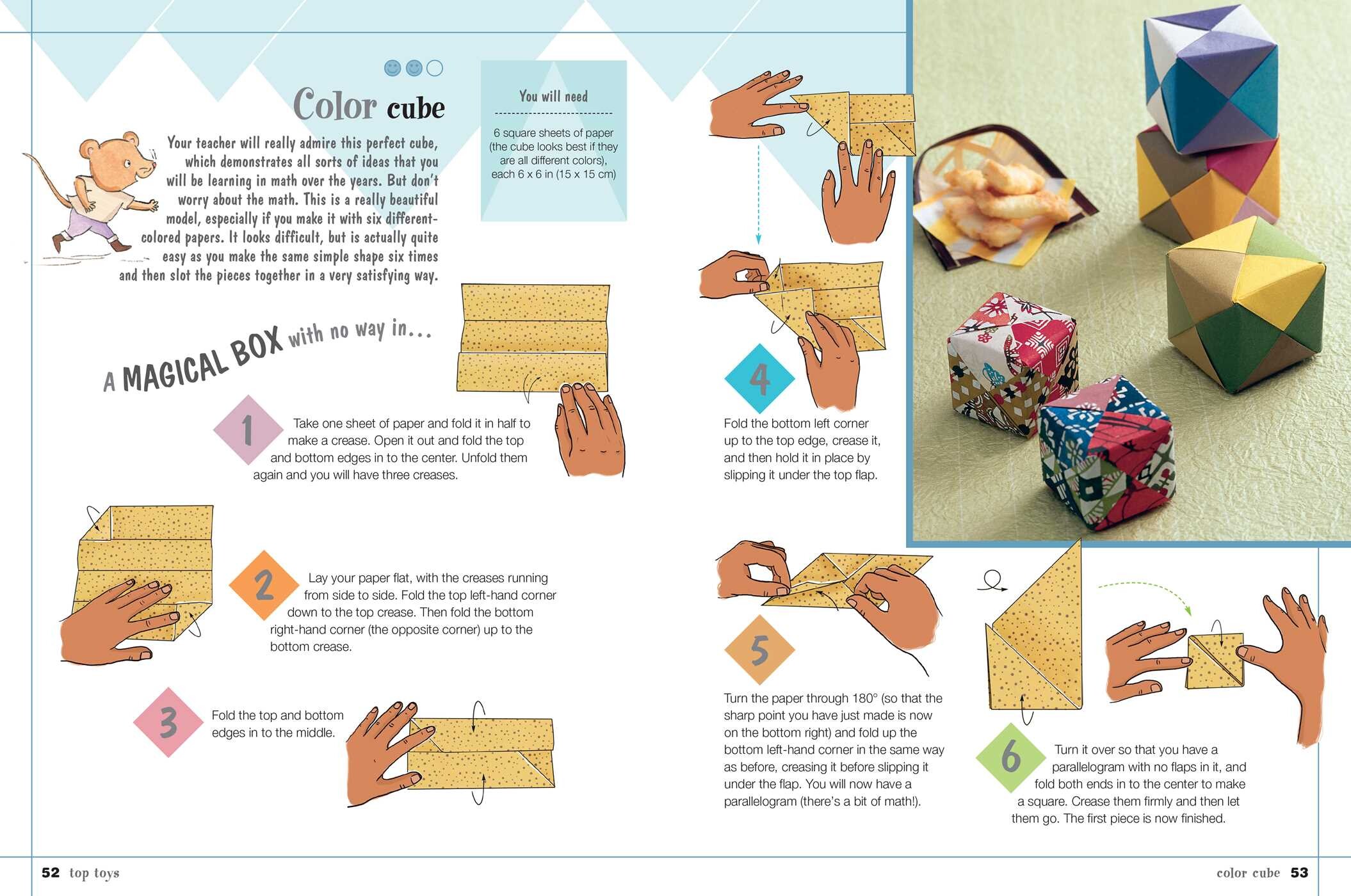 Color cube

Your teacher will really admire this perfect cube, which demonstrates all sorts of ideas that you will be learning in math over the years. But don't worry about the math. This is a really beautiful model, especially if you make it with six different-colored papers. It looks difficult, but is actually quite easy as you make the same simple shape six times and then slot the pieces together in a very satisfying way.

You will need

6 square sheets of paper (the cube looks best if they are all different colors), each 6 x 6 in (15 x 15 cm)

A MAGICAL BOX with no way in...

1 Take one sheet of paper and fold it in half to make a crease. Open it out and fold the top and bottom edges in to the center. Unfold them again and you will have three creases.

2 Lay your paper flat, with the creases running from side to side. Fold the top left-hand corner down to the top crease. Then fold the bottom right-hand corner (the opposite corner) up to the bottom crease.

3 Fold the top and bottom edges in to the middle.

4 Fold the bottom left corner up to the top edge, crease it, and then hold it in place by slipping it under the top flap.

5 Turn the paper through 180° (so that the sharp point you have just made is now on the bottom right) and fold up the bottom left-hand corner in the same way as before, creasing it before slipping it under the flap. You will now have a parallelogram (there's a bit of math!).

6 Turn it over so that you have a parallelogram with no flaps in it, and fold both ends in to the center to make a square. Crease them firmly and then let them go. The first piece is now finished.

52 top toys

color cube 53