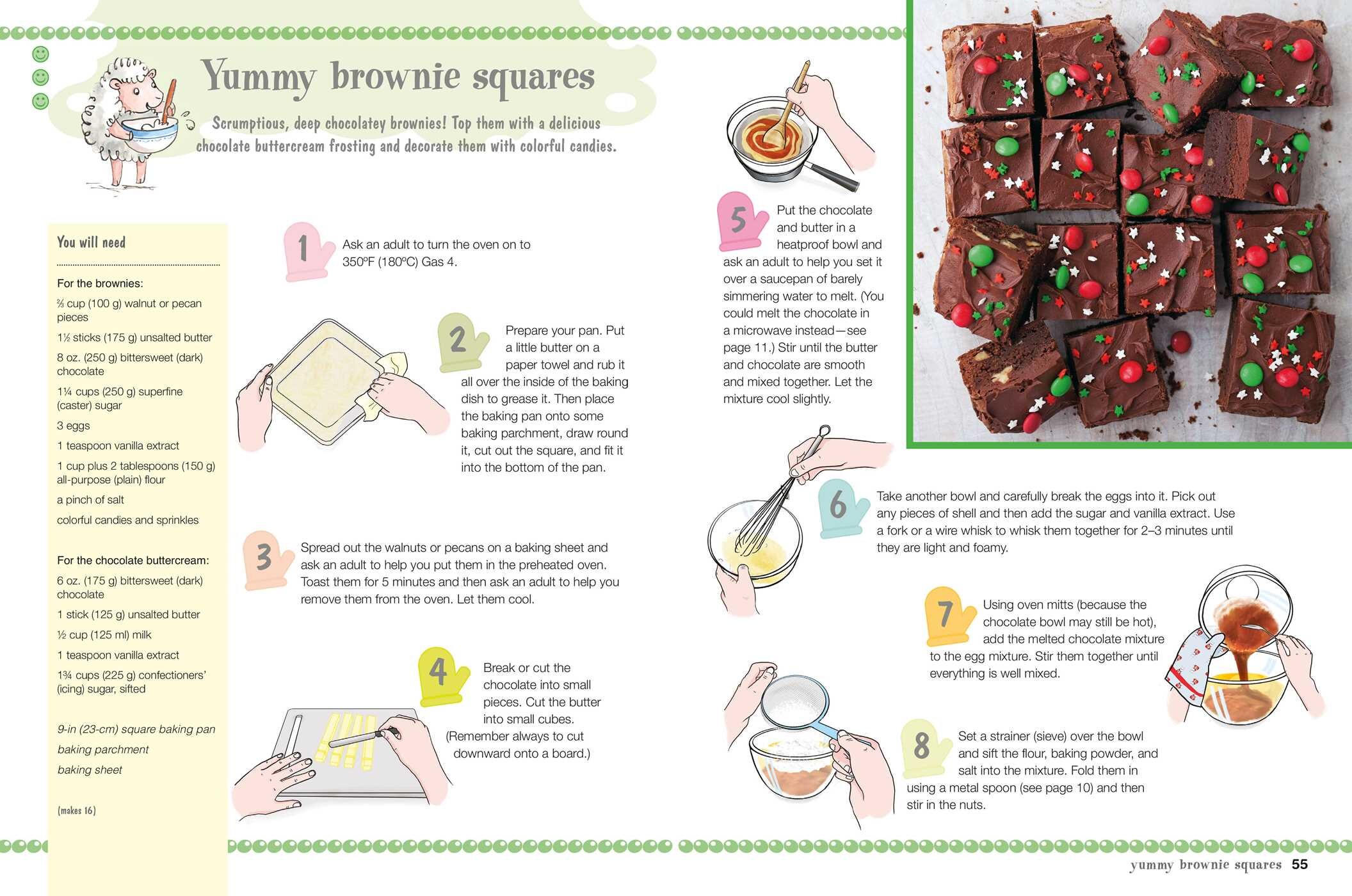 Yummy brownie squares

Scrumptious, deep chocolatey brownies! Top them with a delicious chocolate buttercream frosting and decorate them with colorful candies.

You will need

For the brownies:

⅔ cup (100 g) walnut or pecan pieces

1½ sticks (175 g) unsalted butter

8 oz. (250 g) bittersweet (dark) chocolate

1¼ cups (250 g) superfine (caster) sugar

3 eggs

1 teaspoon vanilla extract

1 cup plus 2 tablespoons (150 g) all-purpose (plain) flour

a pinch of salt

colorful candies and sprinkles

For the chocolate buttercream:

6 oz. (175 g) bittersweet (dark) chocolate

1 stick (125 g) unsalted butter

½ cup (125 ml) milk

1 teaspoon vanilla extract

1¾ cups (225 g) confectioners' (icing) sugar, sifted

9-in (23-cm) square baking pan

baking parchment

baking sheet

(makes 16)

1 Ask an adult to turn the oven on to 350ºF (180ºC) Gas 4.

2 Prepare your pan. Put a little butter on a paper towel and rub it all over the inside of the baking dish to grease it. Then place the baking pan onto some baking parchment, draw round it, cut out the square, and fit it into the bottom of the pan.

3 Spread out the walnuts or pecans on a baking sheet and ask an adult to help you put them in the preheated oven. Toast them for 5 minutes and then ask an adult to help you remove them from the oven. Let them cool.

4 Break or cut the chocolate into small pieces. Cut the butter into small cubes. (Remember always to cut downward onto a board.)

5 Put the chocolate and butter in a heatproof bowl and ask an adult to help you set it over a saucepan of barely simmering water to melt. (You could melt the chocolate in a microwave instead—see page 11.) Stir until the butter and chocolate are smooth and mixed together. Let the mixture cool slightly.

6 Take another bowl and carefully break the eggs into it. Pick out any pieces of shell and then add the sugar and vanilla extract. Use a fork or a wire whisk to whisk them together for 2–3 minutes until they are light and foamy.

7 Using oven mitts (because the chocolate bowl may still be hot), add the melted chocolate mixture to the egg mixture. Stir them together until everything is well mixed.

8 Set a strainer (sieve) over the bowl and sift the flour, baking powder, and salt into the mixture. Fold them in using a metal spoon (see page 10) and then stir in the nuts.

yummy brownie squares 55