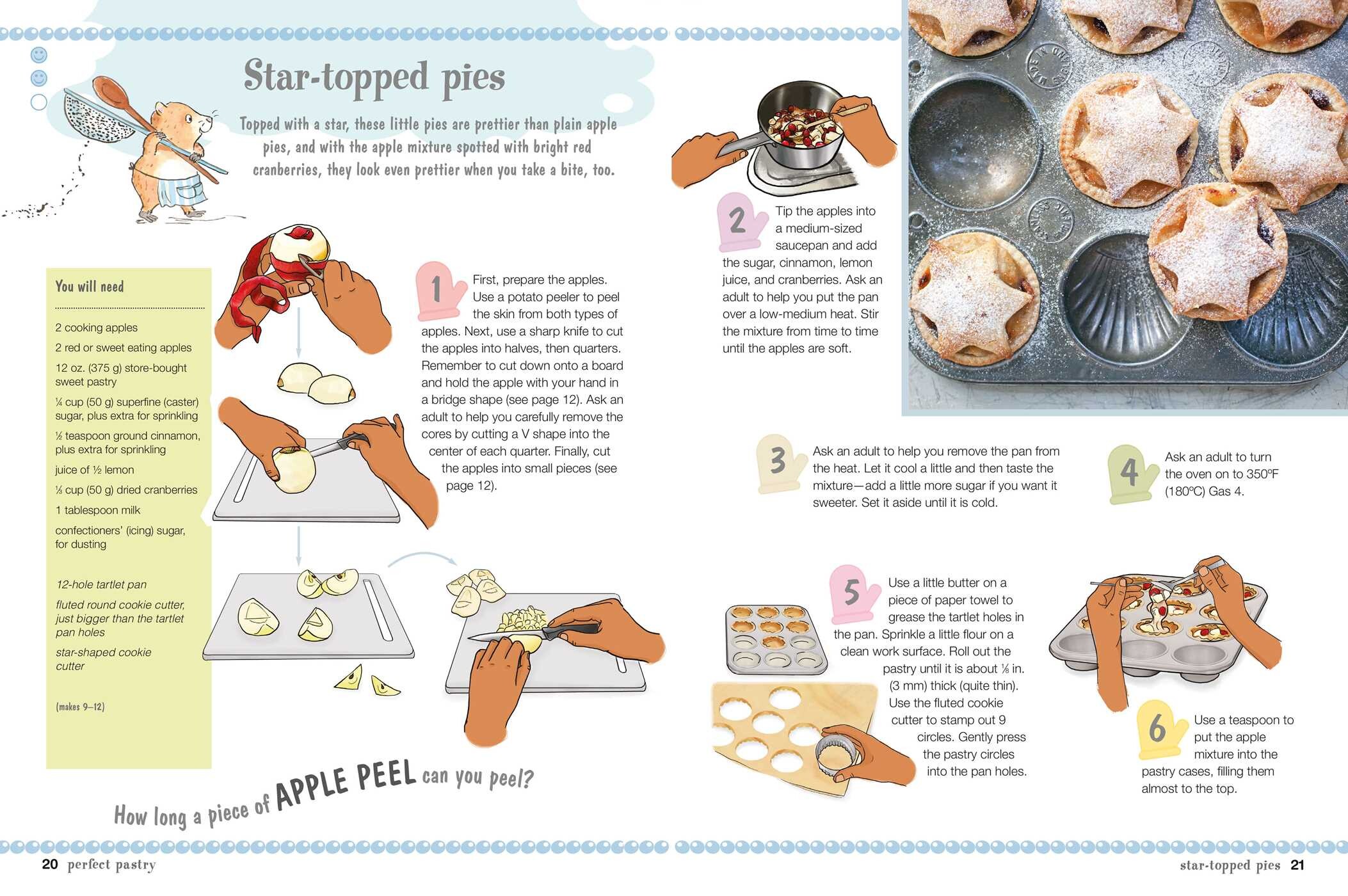 Star-topped pies

Topped with a star, these little pies are prettier than plain apple pies, and with the apple mixture spotted with bright red cranberries, they look even prettier when you take a bite, too.

You will need

2 cooking apples
2 red or sweet eating apples
12 oz. (375 g) store-bought sweet pastry
¼ cup (50 g) superfine (caster) sugar, plus extra for sprinkling
½ teaspoon ground cinnamon, plus extra for sprinkling
juice of ½ lemon
⅓ cup (50 g) dried cranberries
1 tablespoon milk
confectioners' (icing) sugar, for dusting

12-hole tartlet pan
fluted round cookie cutter, just bigger than the tartlet pan holes
star-shaped cookie cutter

(makes 9–12)

1 First, prepare the apples. Use a potato peeler to peel the skin from both types of apples. Next, use a sharp knife to cut the apples into halves, then quarters. Remember to cut down onto a board and hold the apple with your hand in a bridge shape (see page 12). Ask an adult to help you carefully remove the cores by cutting a V shape into the center of each quarter. Finally, cut the apples into small pieces (see page 12).

How long a piece of APPLE PEEL can you peel?

2 Tip the apples into a medium-sized saucepan and add the sugar, cinnamon, lemon juice, and cranberries. Ask an adult to help you put the pan over a low-medium heat. Stir the mixture from time to time until the apples are soft.

3 Ask an adult to help you remove the pan from the heat. Let it cool a little and then taste the mixture—add a little more sugar if you want it sweeter. Set it aside until it is cold.

4 Ask an adult to turn the oven on to 350ºF (180ºC) Gas 4.

5 Use a little butter on a piece of paper towel to grease the tartlet holes in the pan. Sprinkle a little flour on a clean work surface. Roll out the pastry until it is about ⅛ in. (3 mm) thick (quite thin). Use the fluted cookie cutter to stamp out 9 circles. Gently press the pastry circles into the pan holes.

6 Use a teaspoon to put the apple mixture into the pastry cases, filling them almost to the top.

20 perfect pastry

star-topped pies 21