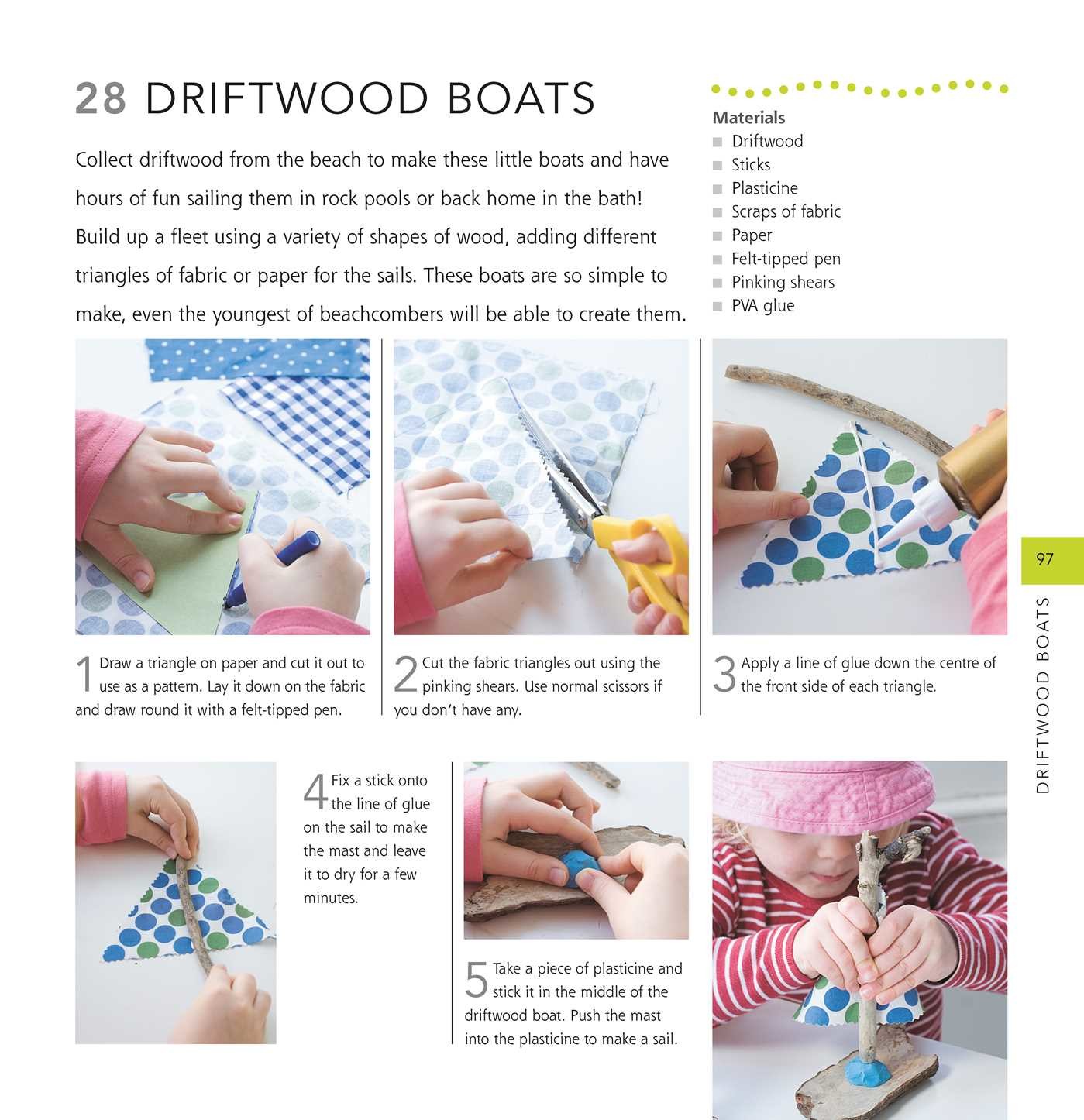 28 DRIFTWOOD BOATS

Collect driftwood from the beach to make these little boats and have hours of fun sailing them in rock pools or back home in the bath! Build up a fleet using a variety of shapes of wood, adding different triangles of fabric or paper for the sails. These boats are so simple to make, even the youngest of beachcombers will be able to create them.

Materials
Driftwood
Sticks
Plasticine
Scraps of fabric
Paper
Felt-tipped pen
Pinking shears
PVA glue

1 Draw a triangle on paper and cut it out to use as a pattern. Lay it down on the fabric and draw round it with a felt-tipped pen.

2 Cut the fabric triangles out using the pinking shears. Use normal scissors if you don't have any.

3 Apply a line of glue down the centre of the front side of each triangle.

4 Fix a stick onto the line of glue on the sail to make the mast and leave it to dry for a few minutes.

5 Take a piece of plasticine and stick it in the middle of the driftwood boat. Push the mast into the plasticine to make a sail.

97

DRIFTWOOD BOATS