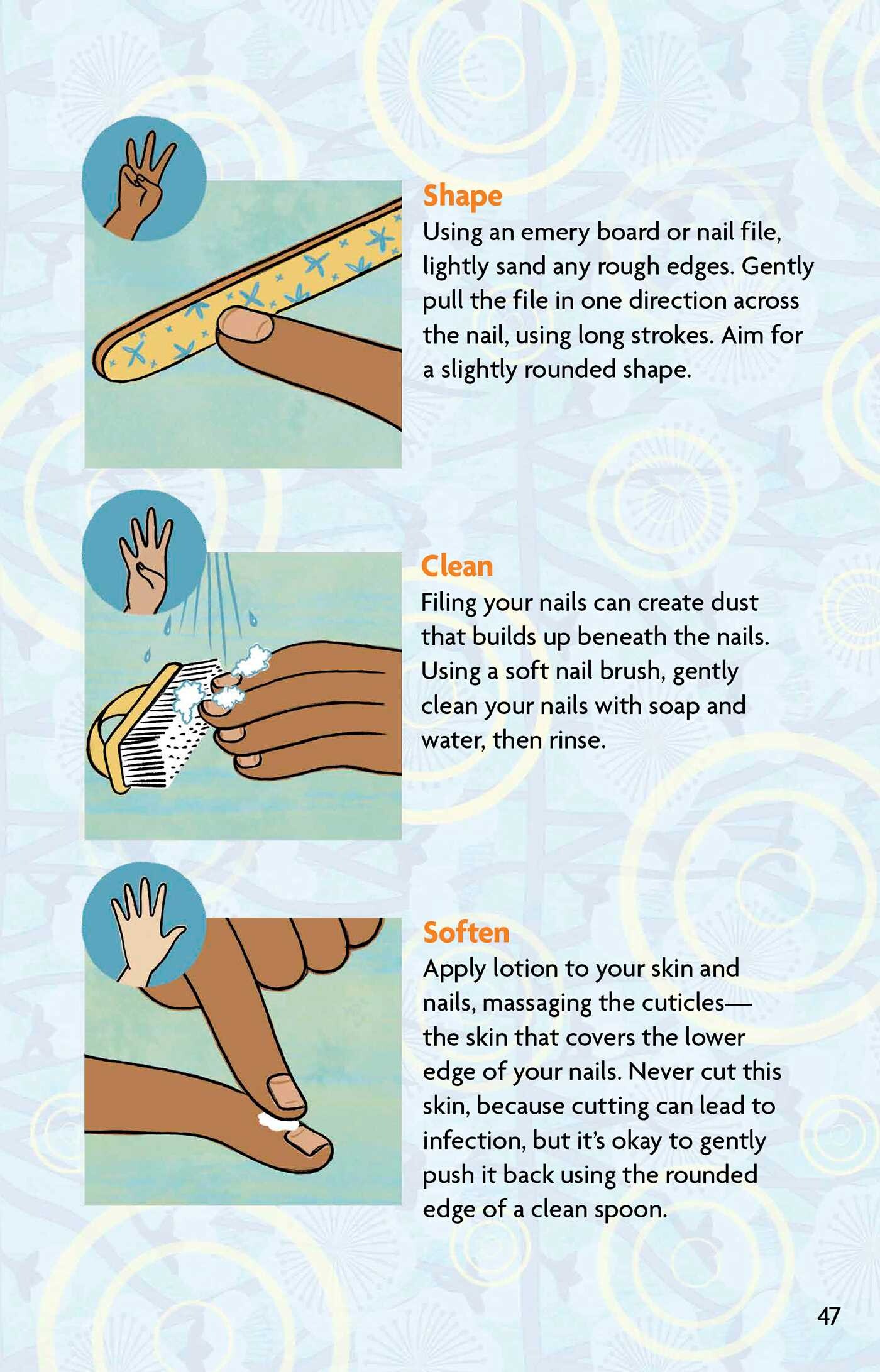 Shape
Using an emery board or nail file, lightly sand any rough edges. Gently pull the file in one direction across the nail, using long strokes. Aim for a slightly rounded shape.

Clean
Filing your nails can create dust that builds up beneath the nails. Using a soft nail brush, gently clean your nails with soap and water, then rinse.

Soften
Apply lotion to your skin and nails, massaging the cuticles—the skin that covers the lower edge of your nails. Never cut this skin, because cutting can lead to infection, but it's okay to gently push it back using the rounded edge of a clean spoon.

47