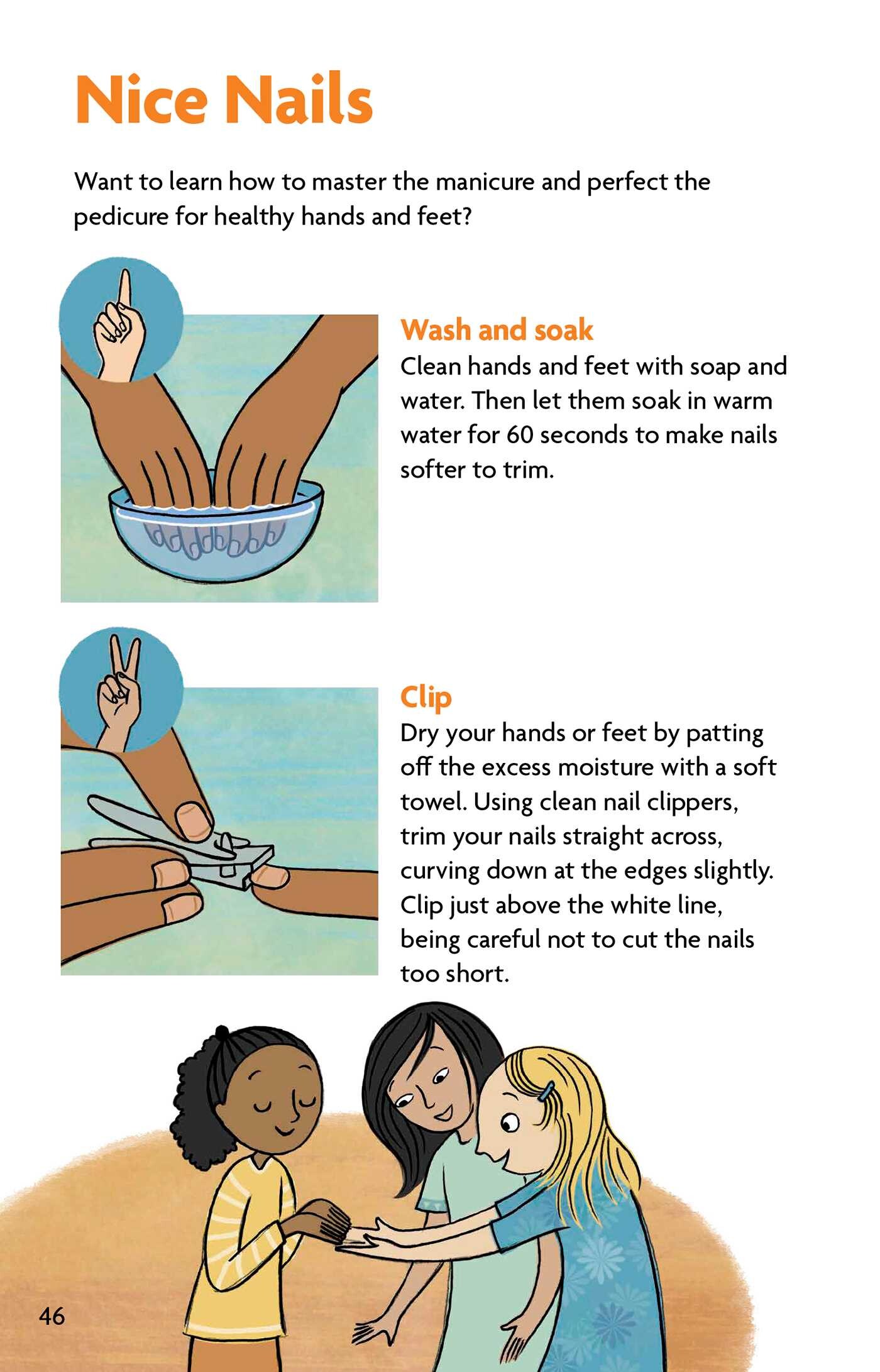 Nice Nails

Want to learn how to master the manicure and perfect the pedicure for healthy hands and feet?

Wash and soak
Clean hands and feet with soap and water. Then let them soak in warm water for 60 seconds to make nails softer to trim.

Clip
Dry your hands or feet by patting off the excess moisture with a soft towel. Using clean nail clippers, trim your nails straight across, curving down at the edges slightly. Clip just above the white line, being careful not to cut the nails too short.

46