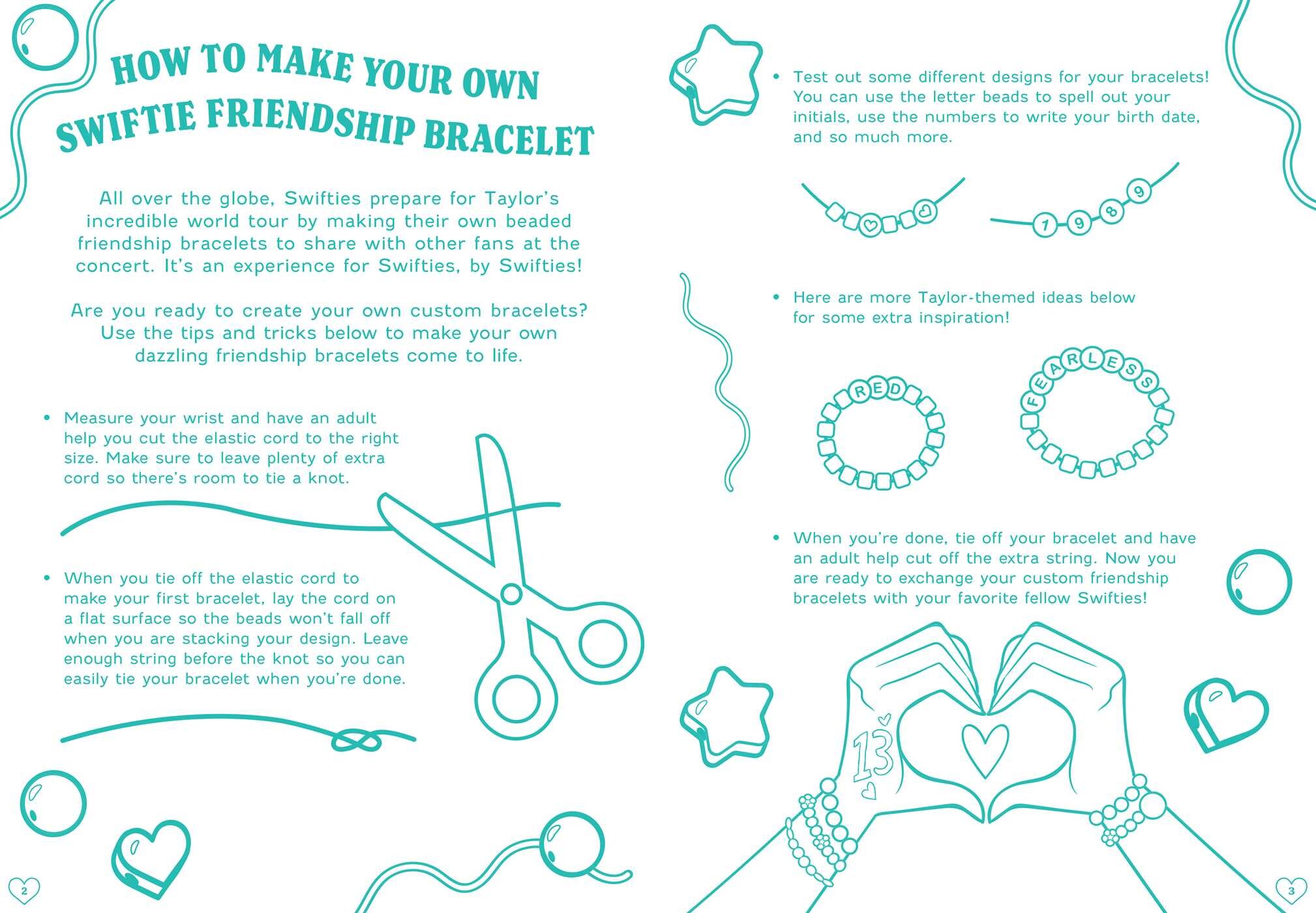 HOW TO MAKE YOUR OWN SWIFTIE FRIENDSHIP BRACELET

All over the globe, Swifties prepare for Taylor's incredible world tour by making their own beaded friendship bracelets to share with other fans at the concert. It's an experience for Swifties, by Swifties!

Are you ready to create your own custom bracelets? Use the tips and tricks below to make your own dazzling friendship bracelets come to life.

• Measure your wrist and have an adult help you cut the elastic cord to the right size. Make sure to leave plenty of extra cord so there's room to tie a knot.

• When you tie off the elastic cord to make your first bracelet, lay the cord on a flat surface so the beads won't fall off when you are stacking your design. Leave enough string before the knot so you can easily tie your bracelet when you're done.

2

• Test out some different designs for your bracelets! You can use the letter beads to spell out your initials, use the numbers to write your birth date, and so much more.

1 9 8 9

• Here are more Taylor-themed ideas below for some extra inspiration!

RED

FEARLESS

• When you're done, tie off your bracelet and have an adult help cut off the extra string. Now you are ready to exchange your custom friendship bracelets with your favorite fellow Swifties!

13

3