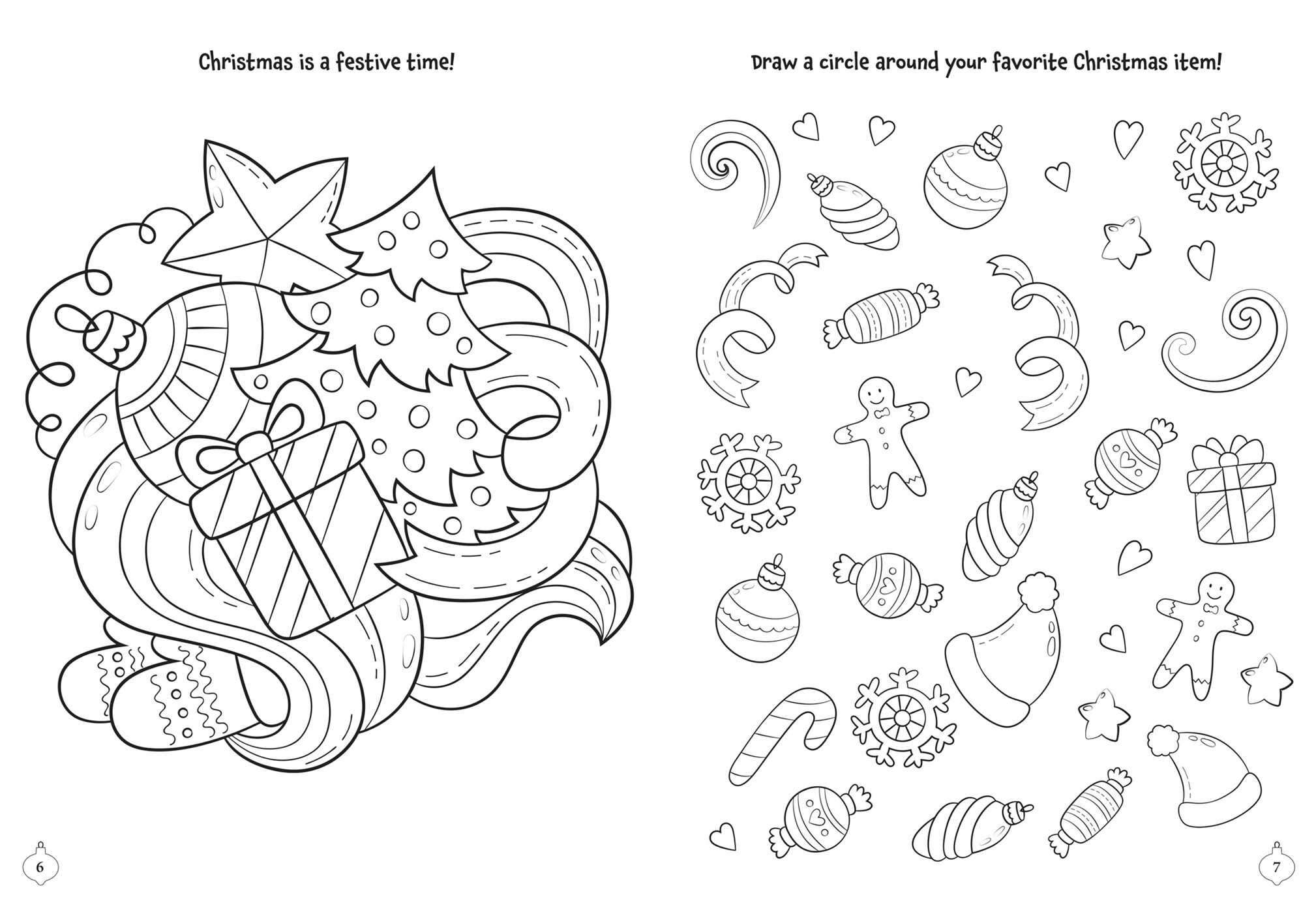 Christmas is a festive time!

6

Draw a circle around your favorite Christmas item!

7