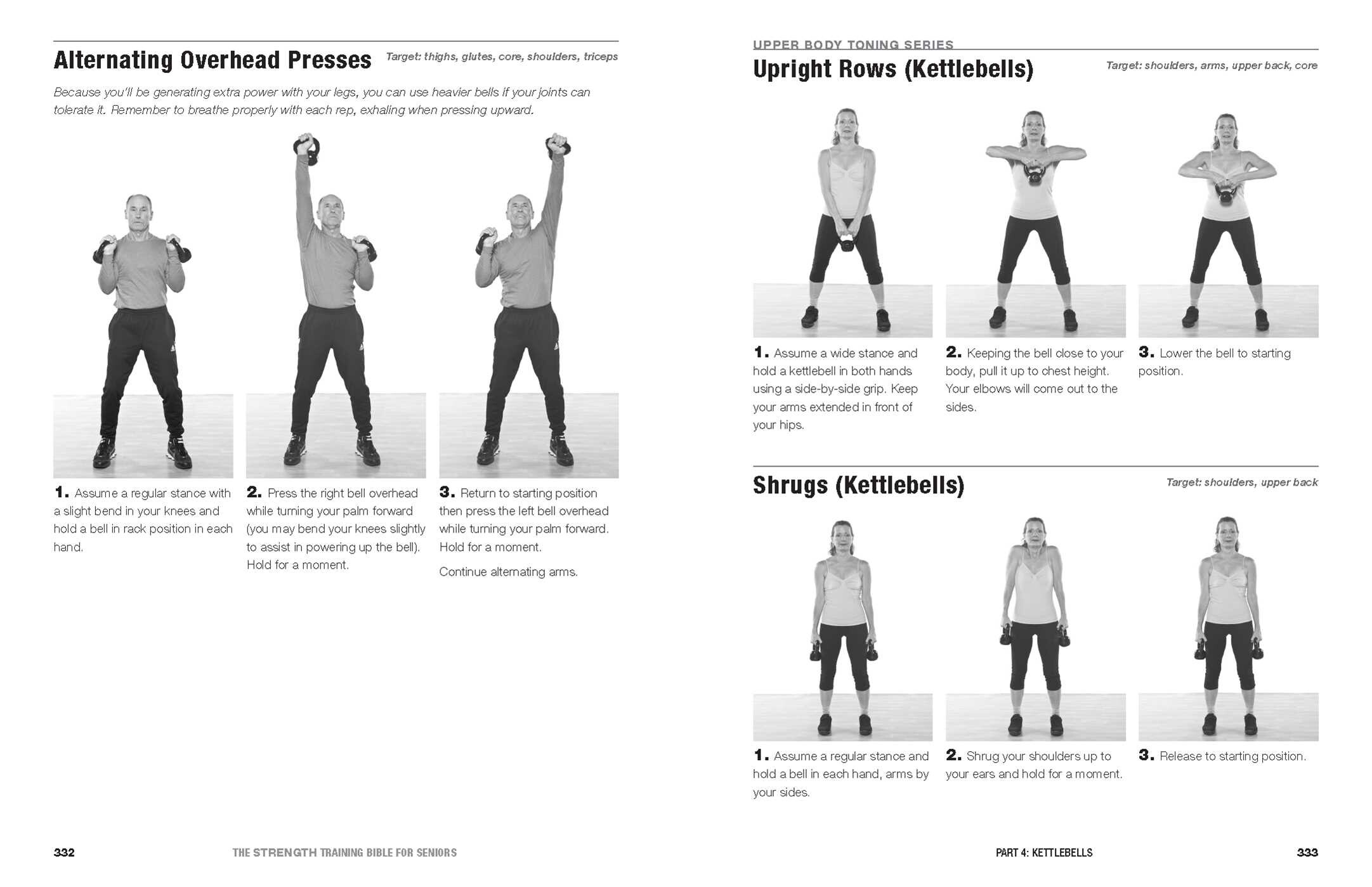 Alternating Overhead Presses

Target: thighs, glutes, core, shoulders, triceps

Because you'll be generating extra power with your legs, you can use heavier bells if your joints can tolerate it. Remember to breathe properly with each rep, exhaling when pressing upward.

1. Assume a regular stance with a slight bend in your knees and hold a bell in rack position in each hand.

2. Press the right bell overhead while turning your palm forward (you may bend your knees slightly to assist in powering up the bell). Hold for a moment.

3. Return to starting position then press the left bell overhead while turning your palm forward. Hold for a moment.

Continue alternating arms.

332 THE STRENGTH TRAINING BIBLE FOR SENIORS

UPPER BODY TONING SERIES

Upright Rows (Kettlebells)

Target: shoulders, arms, upper back, core

1. Assume a wide stance and hold a kettlebell in both hands using a side-by-side grip. Keep your arms extended in front of your hips.

2. Keeping the bell close to your body, pull it up to chest height. Your elbows will come out to the sides.

3. Lower the bell to starting position.

Shrugs (Kettlebells)

Target: shoulders, upper back

1. Assume a regular stance and hold a bell in each hand, arms by your sides.

2. Shrug your shoulders up to your ears and hold for a moment.

3. Release to starting position.

PART 4: KETTLEBELLS 333