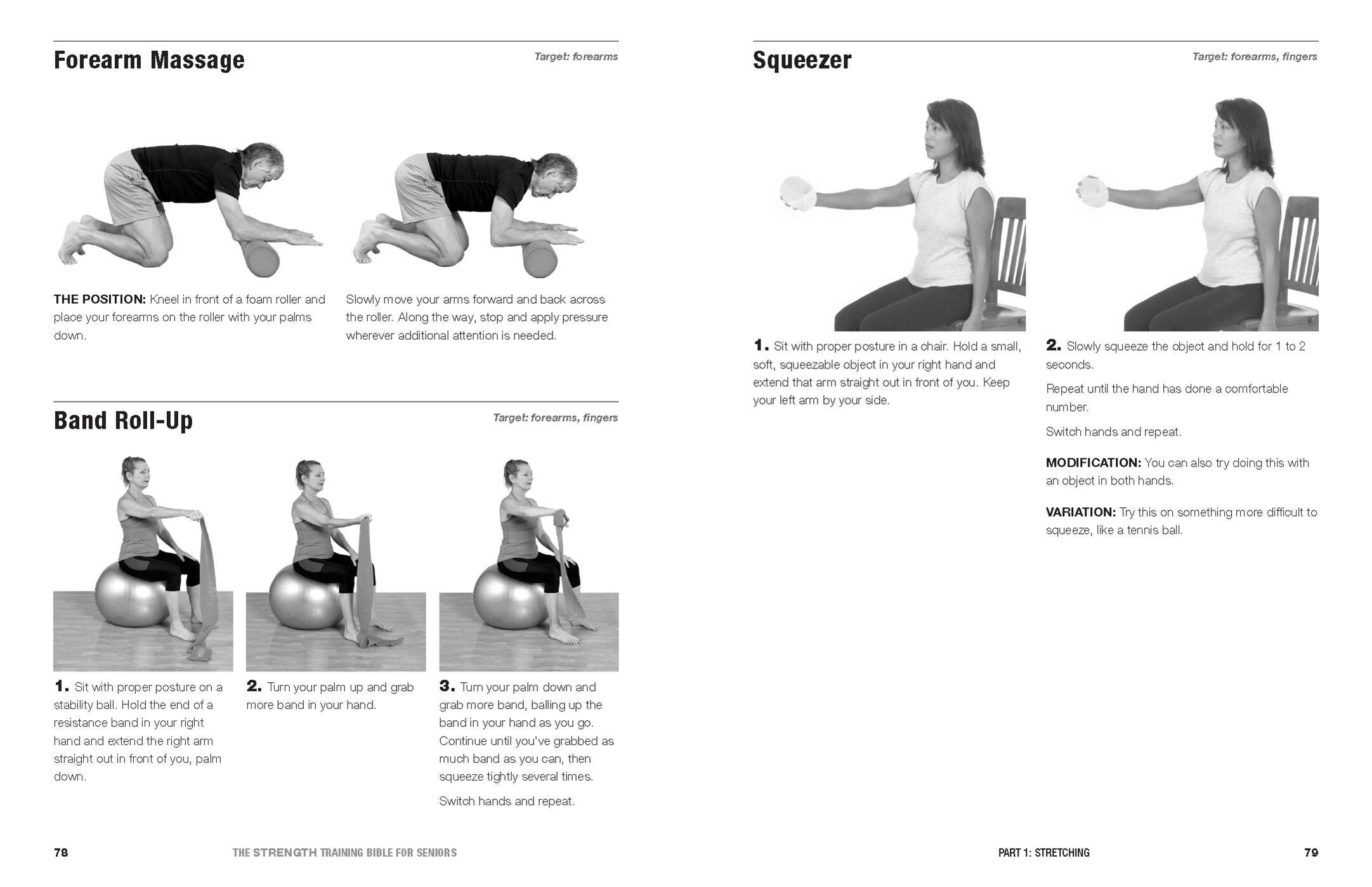 Forearm Massage

Target: forearms

THE POSITION: Kneel in front of a foam roller and place your forearms on the roller with your palms down.

Slowly move your arms forward and back across the roller. Along the way, stop and apply pressure wherever additional attention is needed.

Band Roll-Up

Target: forearms, fingers

1. Sit with proper posture on a stability ball. Hold the end of a resistance band in your right hand and extend the right arm straight out in front of you, palm down.

2. Turn your palm up and grab more band in your hand.

3. Turn your palm down and grab more band, balling up the band in your hand as you go. Continue until you've grabbed as much band as you can, then squeeze tightly several times.

Switch hands and repeat.

78 THE STRENGTH TRAINING BIBLE FOR SENIORS

Squeezer

Target: forearms, fingers

1. Sit with proper posture in a chair. Hold a small, soft, squeezable object in your right hand and extend that arm straight out in front of you. Keep your left arm by your side.

2. Slowly squeeze the object and hold for 1 to 2 seconds.

Repeat until the hand has done a comfortable number.

Switch hands and repeat.

MODIFICATION: You can also try doing this with an object in both hands.

VARIATION: Try this on something more difficult to squeeze, like a tennis ball.

PART 1: STRETCHING 79