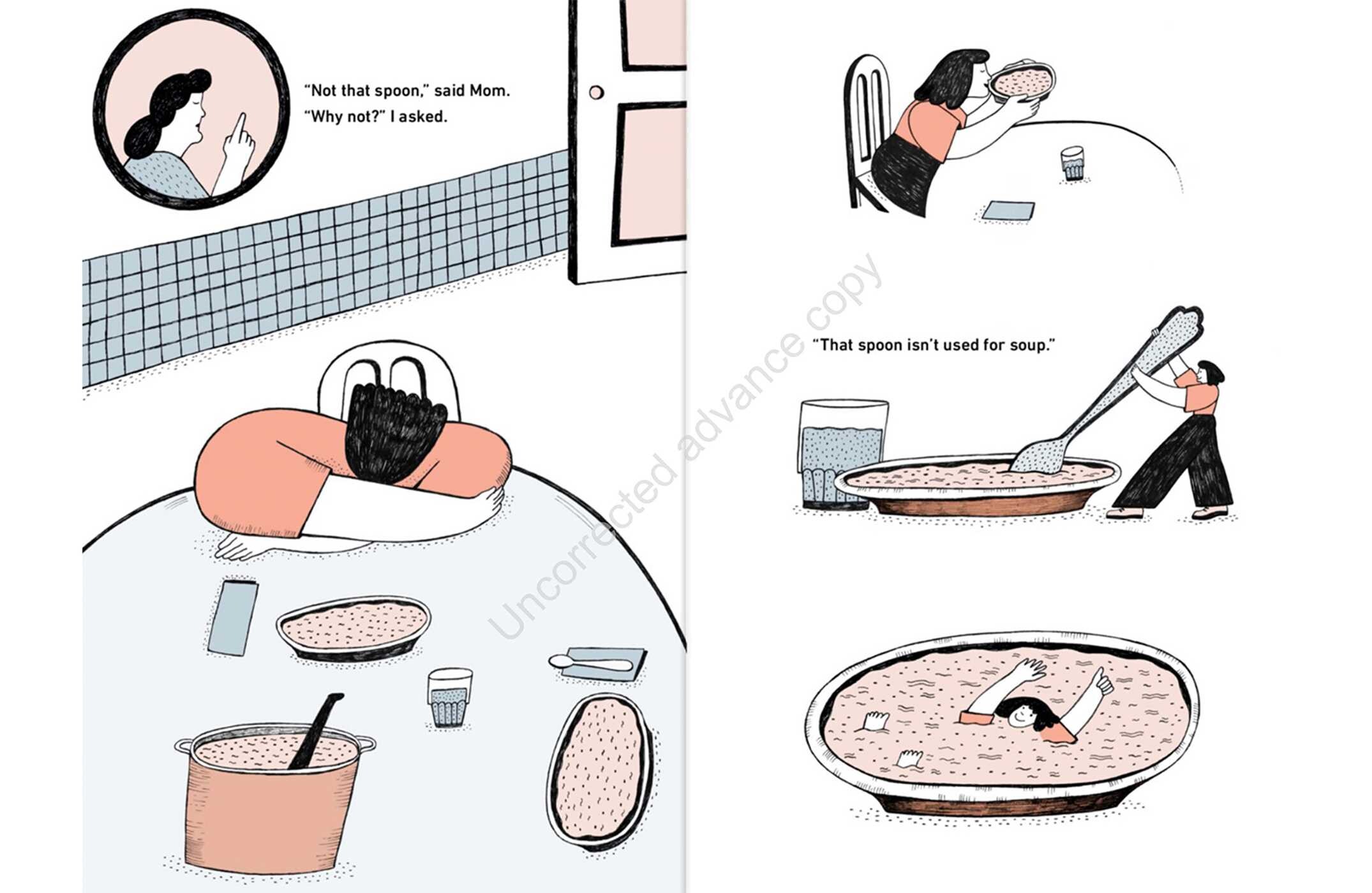 "Not that spoon," said Mom.
"Why not?" I asked.

Uncorrected advance copy

"That spoon isn't used for soup."