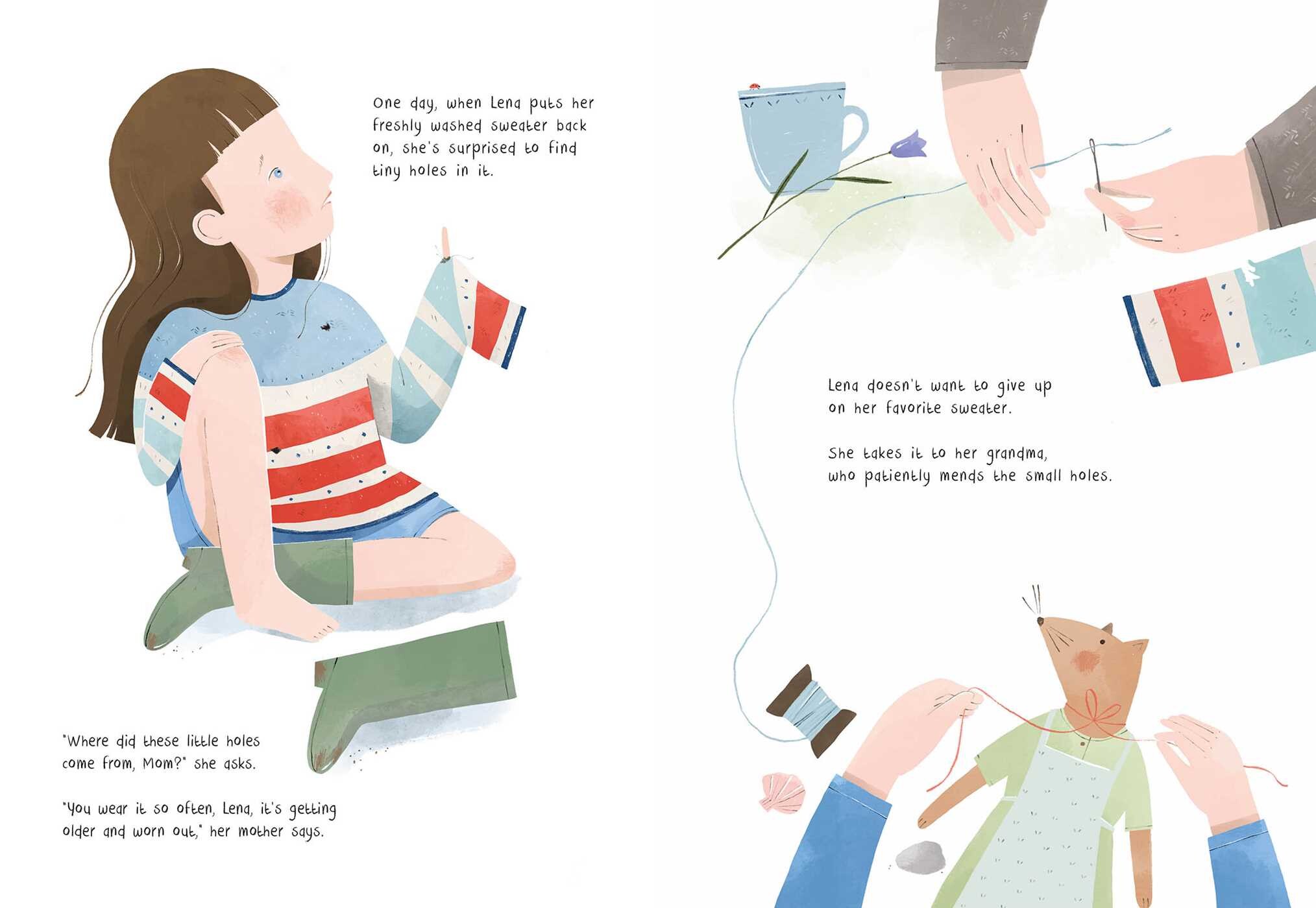 One day, when Lena puts her freshly washed sweater back on, she's surprised to find tiny holes in it.

"Where did these little holes come from, Mom?" she asks.

"You wear it so often, Lena, it's getting older and worn out," her mother says.

Lena doesn't want to give up on her favorite sweater.

She takes it to her grandma, who patiently mends the small holes.