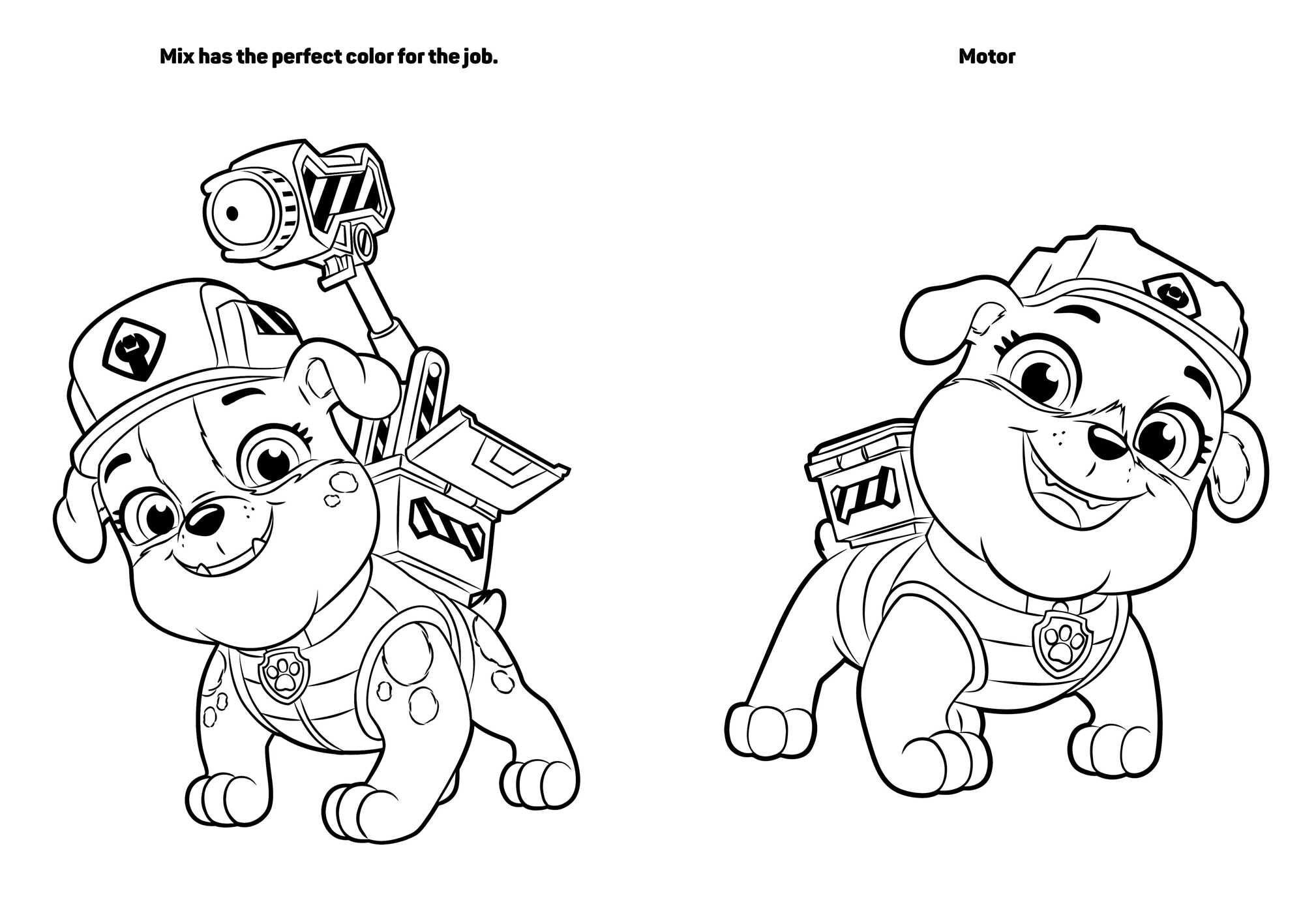 Mix has the perfect color for the job.

Motor