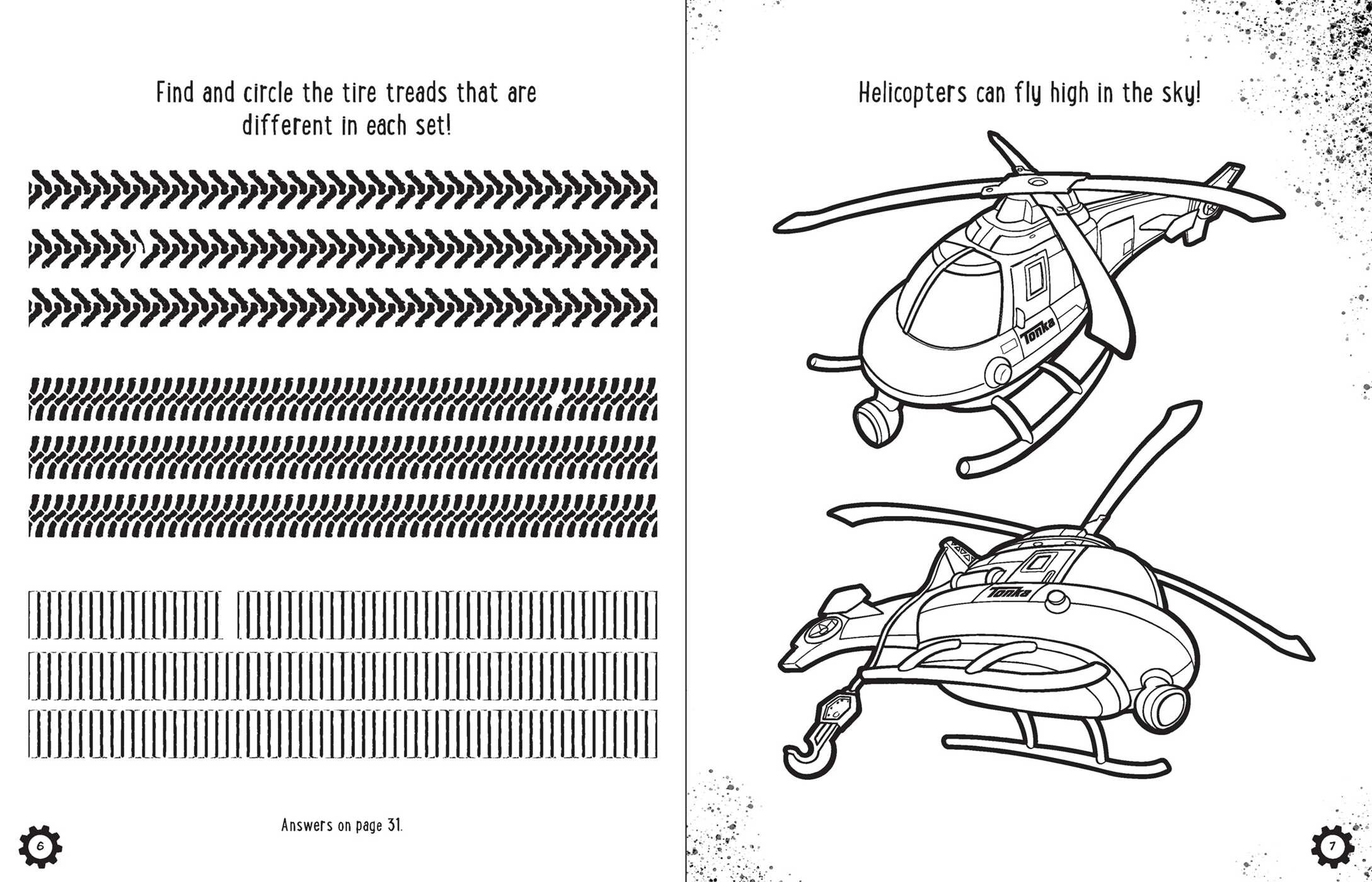 Find and circle the tire treads that are different in each set!

Answers on page 31.

6

Helicopters can fly high in the sky!

Tonka

Tonka

7